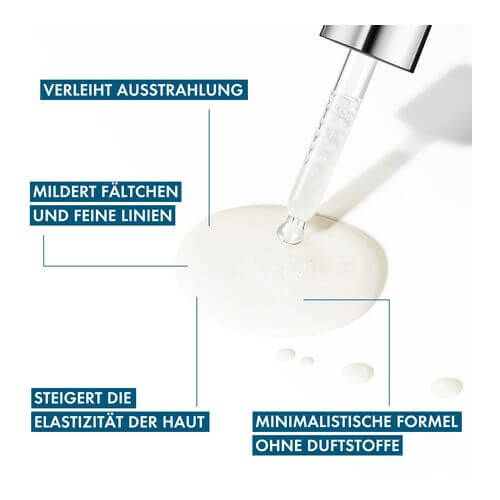 VERLEIHT AUSSTRAHLUNG

MILDERT FÄLTCHEN UND FEINE LINIEN

STEIGERT DIE ELASTIZITÄT DER HAUT

MINIMALISTISCHE FORMEL OHNE DUFTSTOFFE